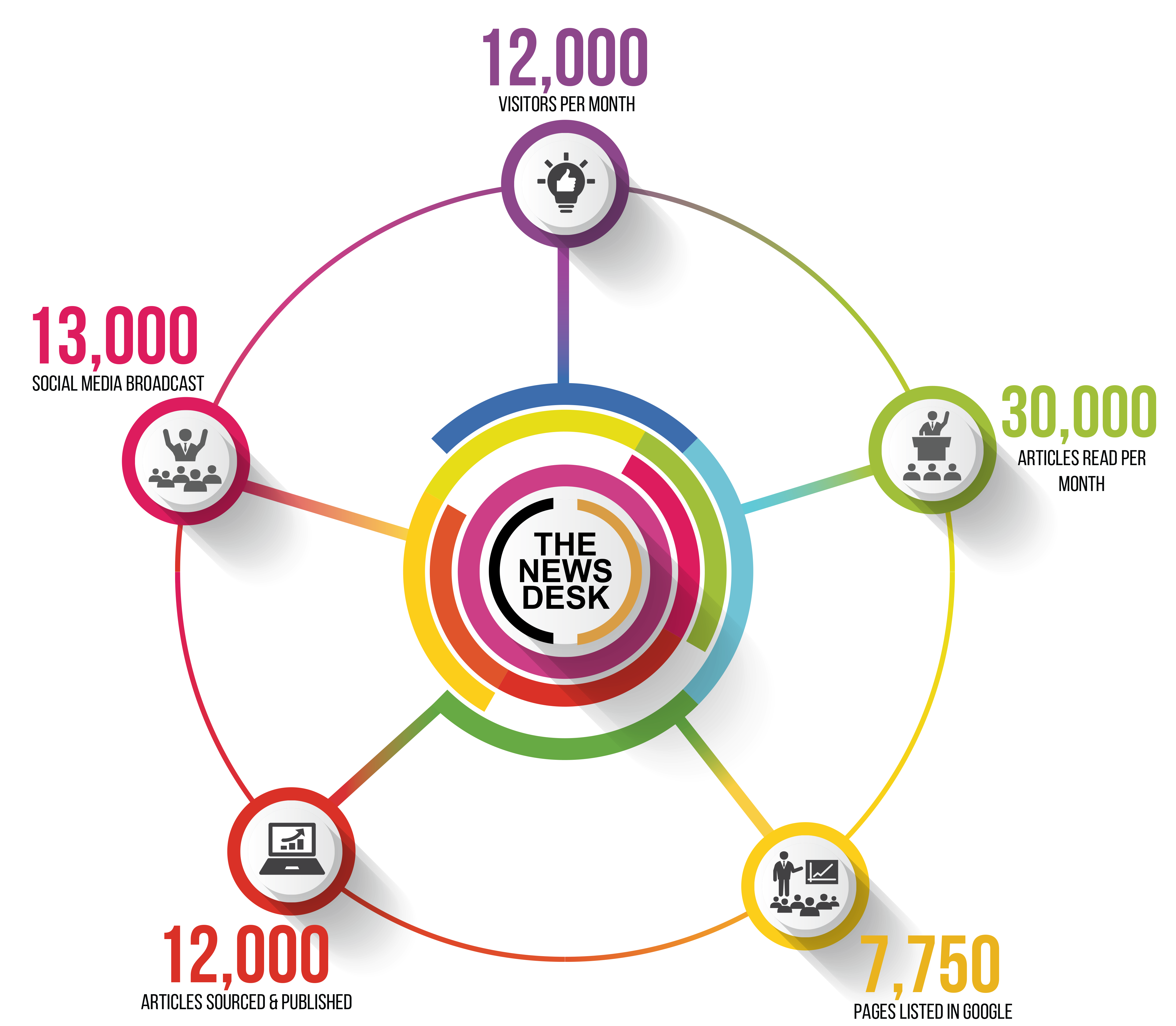 12,000
VISITORS PER MONTH

13,000
SOCIAL MEDIA BROADCAST

30,000
ARTICLES READ PER MONTH

THE NEWS DESK

12,000
ARTICLES SOURCED & PUBLISHED

7,750
PAGES LISTED IN GOOGLE