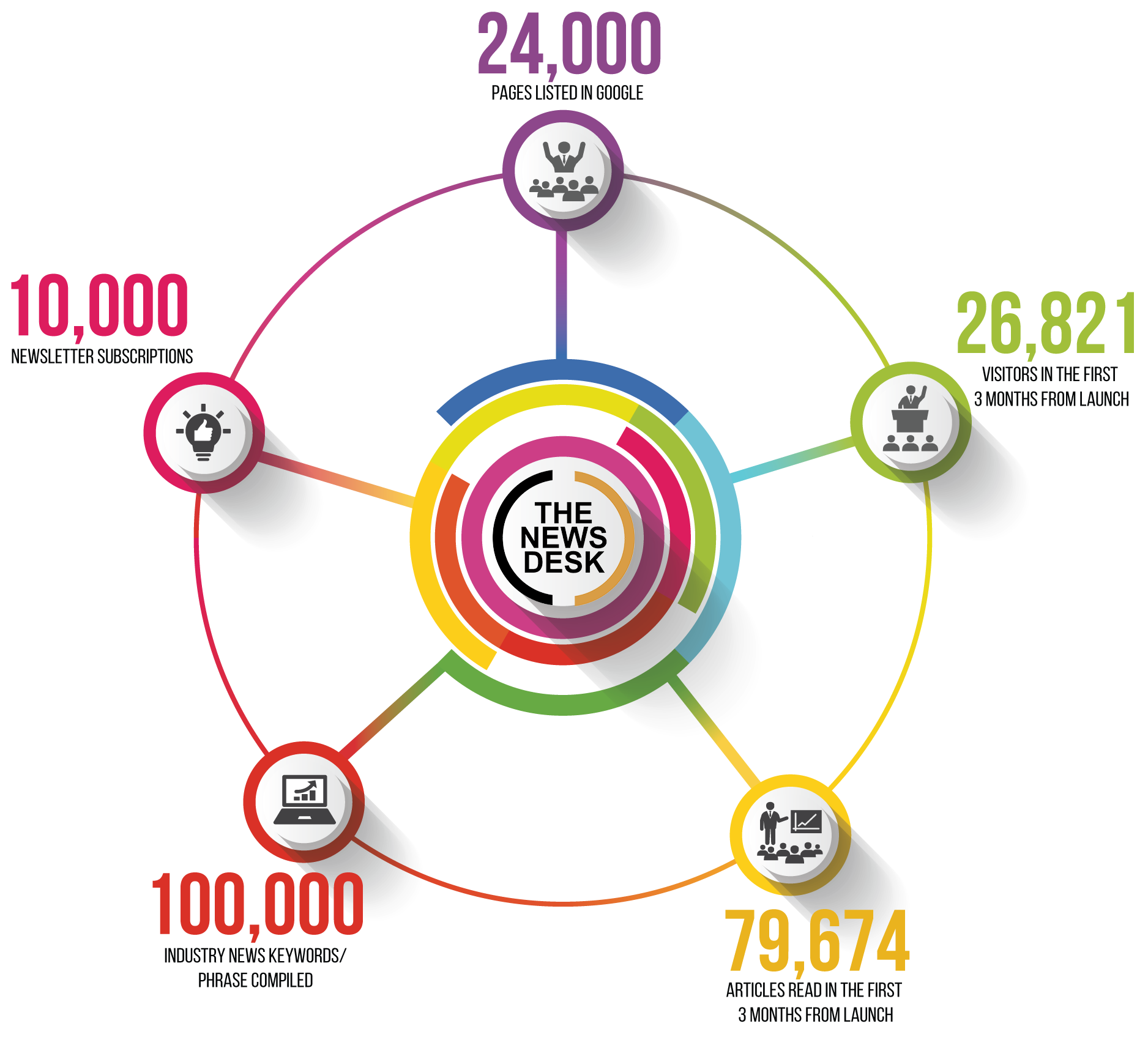 24,000
PAGES LISTED IN GOOGLE

10,000
NEWSLETTER SUBSCRIPTIONS

26,821
VISITORS IN THE FIRST 3 MONTHS FROM LAUNCH

THE NEWS DESK

100,000
INDUSTRY NEWS KEYWORDS/ PHRASE COMPILED

79,674
ARTICLES READ IN THE FIRST 3 MONTHS FROM LAUNCH